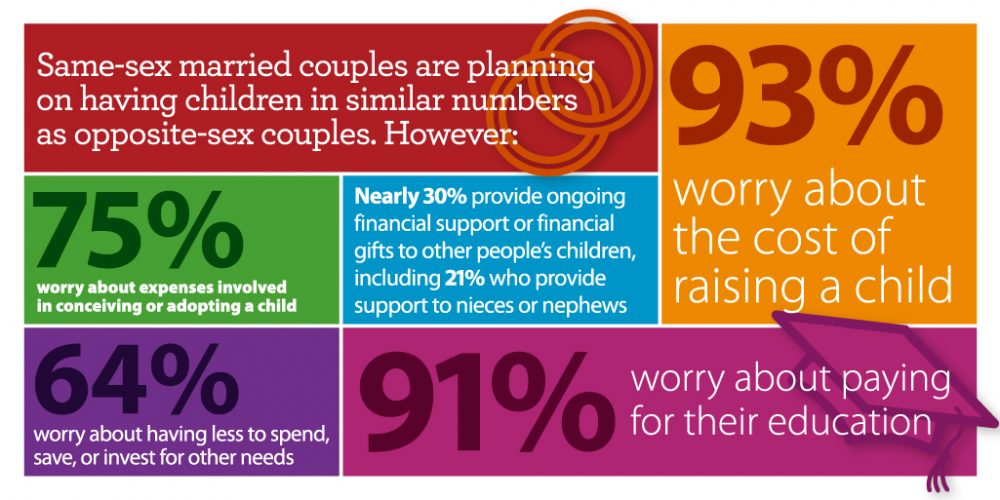 Same-sex married couples are planning on having children in similar numbers as opposite-sex couples. However:

93%
worry about the cost of raising a child

75%
worry about expenses involved in conceiving or adopting a child

Nearly 30% provide ongoing financial support or financial gifts to other people's children, including 21% who provide support to nieces or nephews

64%
worry about having less to spend, save, or invest for other needs

91%
worry about paying for their education